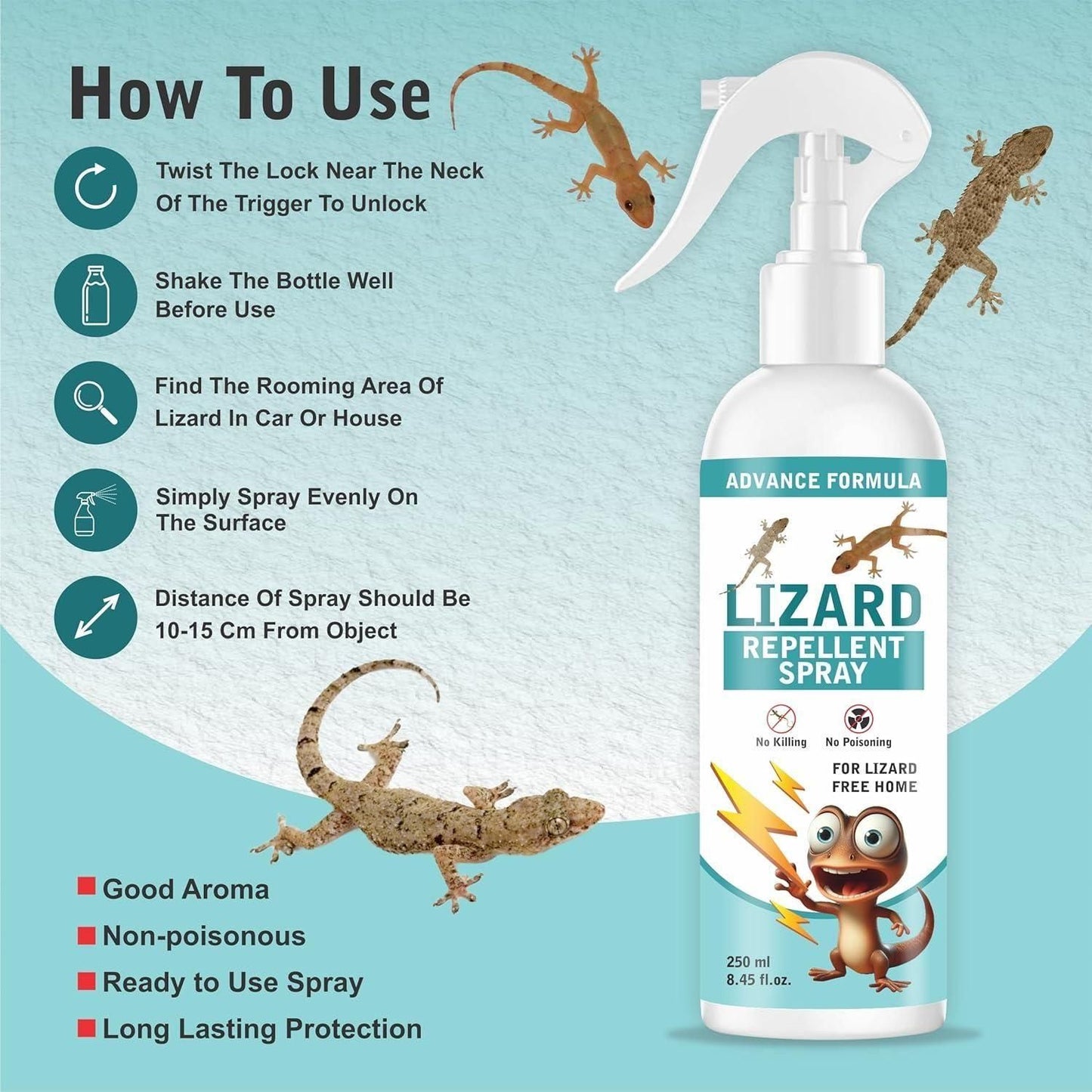 How To Use

Twist The Lock Near The Neck Of The Trigger To Unlock

Shake The Bottle Well Before Use

Find The Rooming Area Of Lizard In Car Or House

Simply Spray Evenly On The Surface

Distance Of Spray Should Be 10-15 Cm From Object

Good Aroma

Non-poisonous

Ready to Use Spray

Long Lasting Protection

ADVANCE FORMULA

LIZARD

REPELLENT SPRAY

No Killing

No Poisoning

FOR LIZARD FREE HOME

250 ml
8.45 fl.oz.